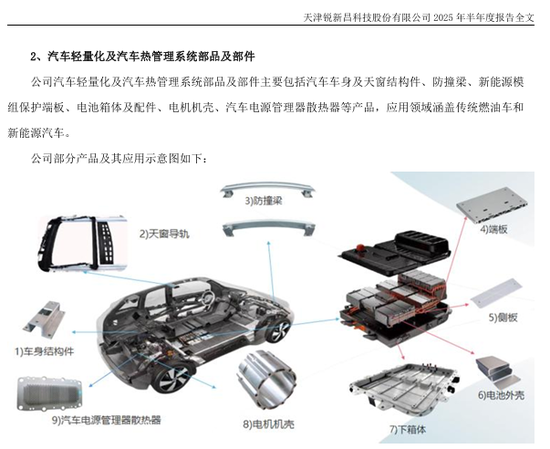 天津锐新昌科技股份有限公司 2025 年半年度报告全文

2、汽车轻量化及汽车热管理系统部品及部件

公司汽车轻量化及汽车热管理系统部品及部件主要包括汽车车身及天窗结构件、防撞梁、新能源模组保护端板、电池箱体及配件、电机机壳、汽车电源管理器散热器等产品，应用领域涵盖传统燃油车和新能源汽车。

公司部分产品及其应用示意图如下：

3)防撞梁

2)天窗导轨

4)端板

5)侧板

1)车身结构件

6)电池外壳

9)汽车电源管理器散热器

8)电机机壳

7)下箱体